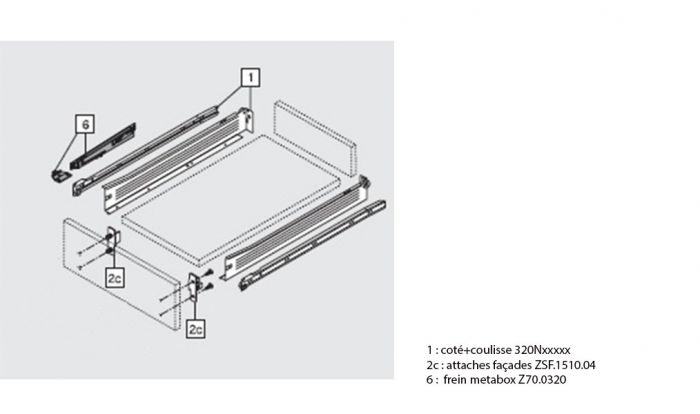 1

6

2c

2c

1 : coté+coulisse 320Nxxxxx
2c : attaches façades ZSF.1510.04
6 : frein metabox Z70.0320